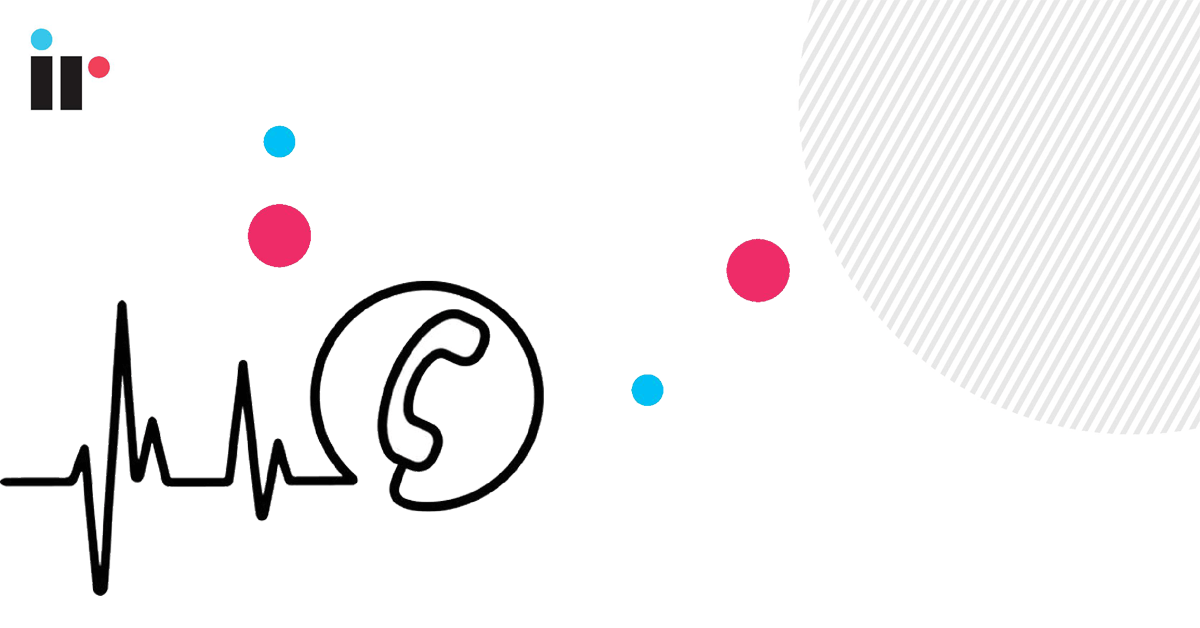 ir